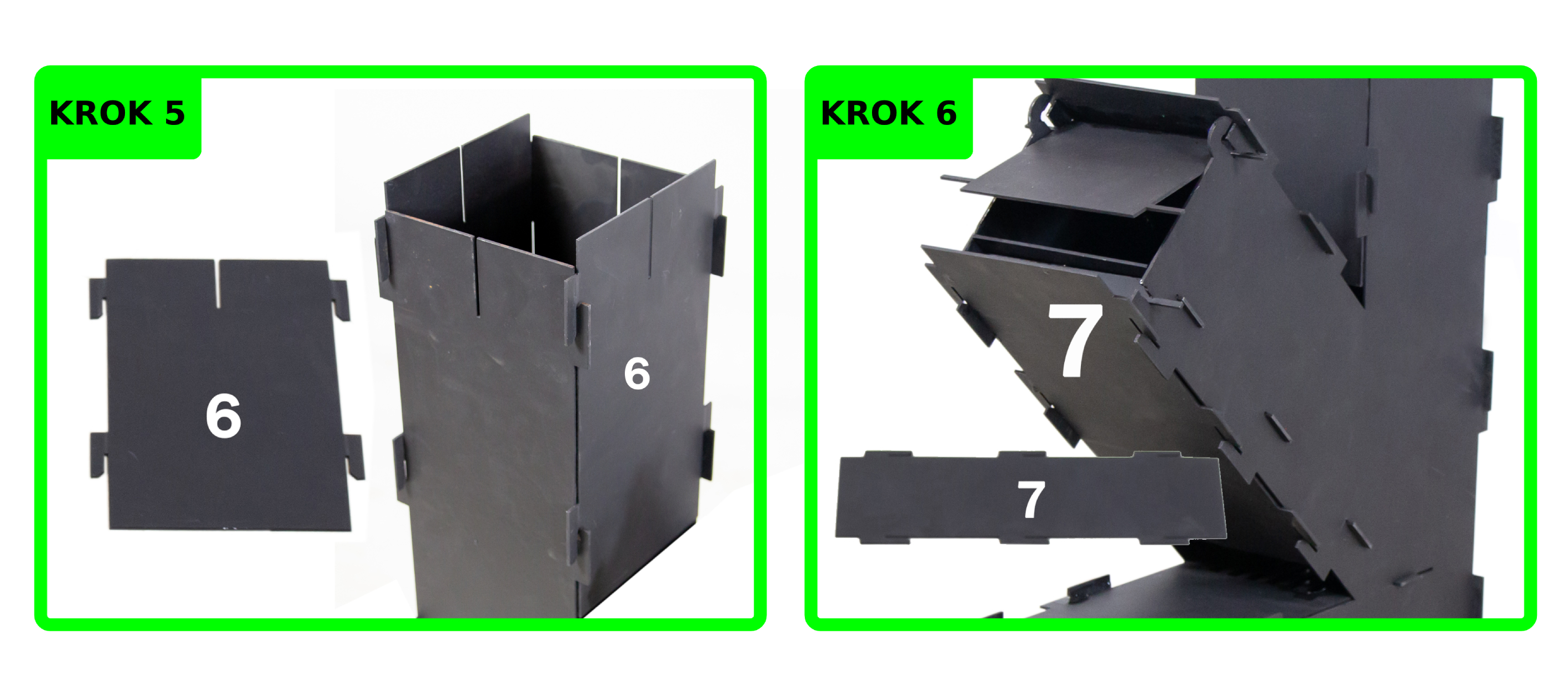 KROK 5

6

6

KROK 6

7

7